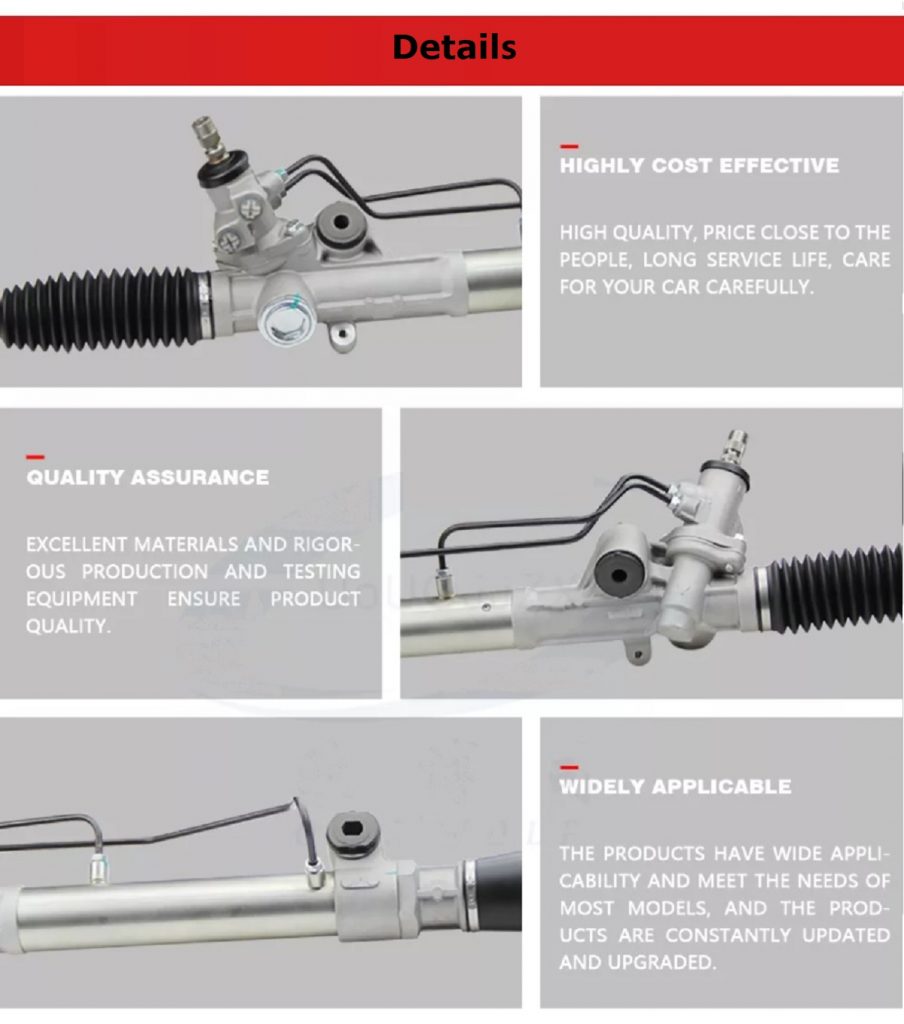 Details

HIGHLY COST EFFECTIVE

HIGH QUALITY, PRICE CLOSE TO THE PEOPLE, LONG SERVICE LIFE, CARE FOR YOUR CAR CAREFULLY.

QUALITY ASSURANCE

EXCELLENT MATERIALS AND RIGOROUS PRODUCTION AND TESTING EQUIPMENT ENSURE PRODUCT QUALITY.

WIDELY APPLICABLE

THE PRODUCTS HAVE WIDE APPLICABILITY AND MEET THE NEEDS OF MOST MODELS, AND THE PRODUCTS ARE CONSTANTLY UPDATED AND UPGRADED.